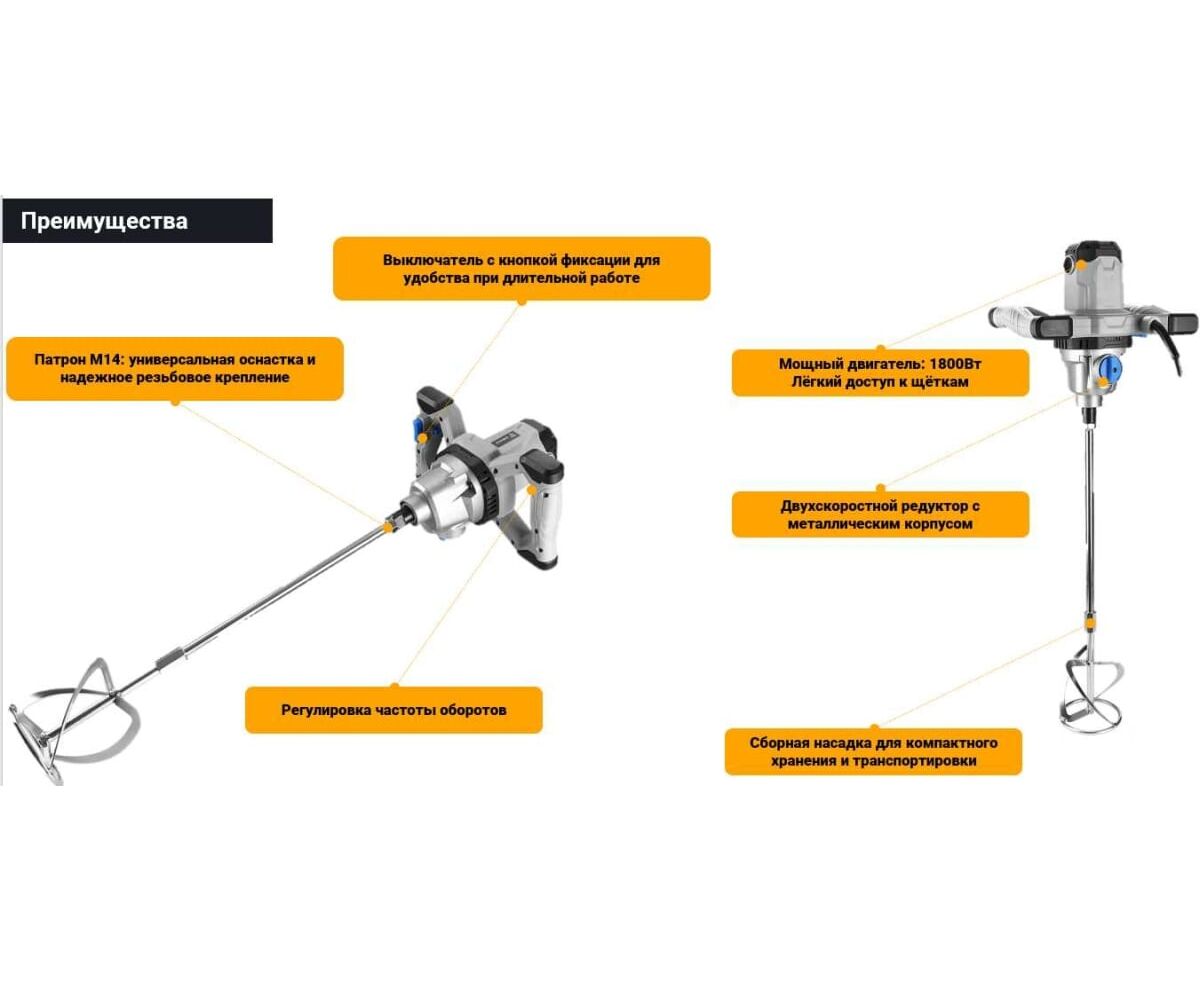 Преимущества

Выключатель с кнопкой фиксации для удобства при длительной работе

Патрон М14: универсальная оснастка и надежное резьбовое крепление

Регулировка частоты оборотов

Мощный двигатель: 1800Вт
Лёгкий доступ к щёткам

Двухскоростной редуктор с металлическим корпусом

Сборная насадка для компактного хранения и транспортировки